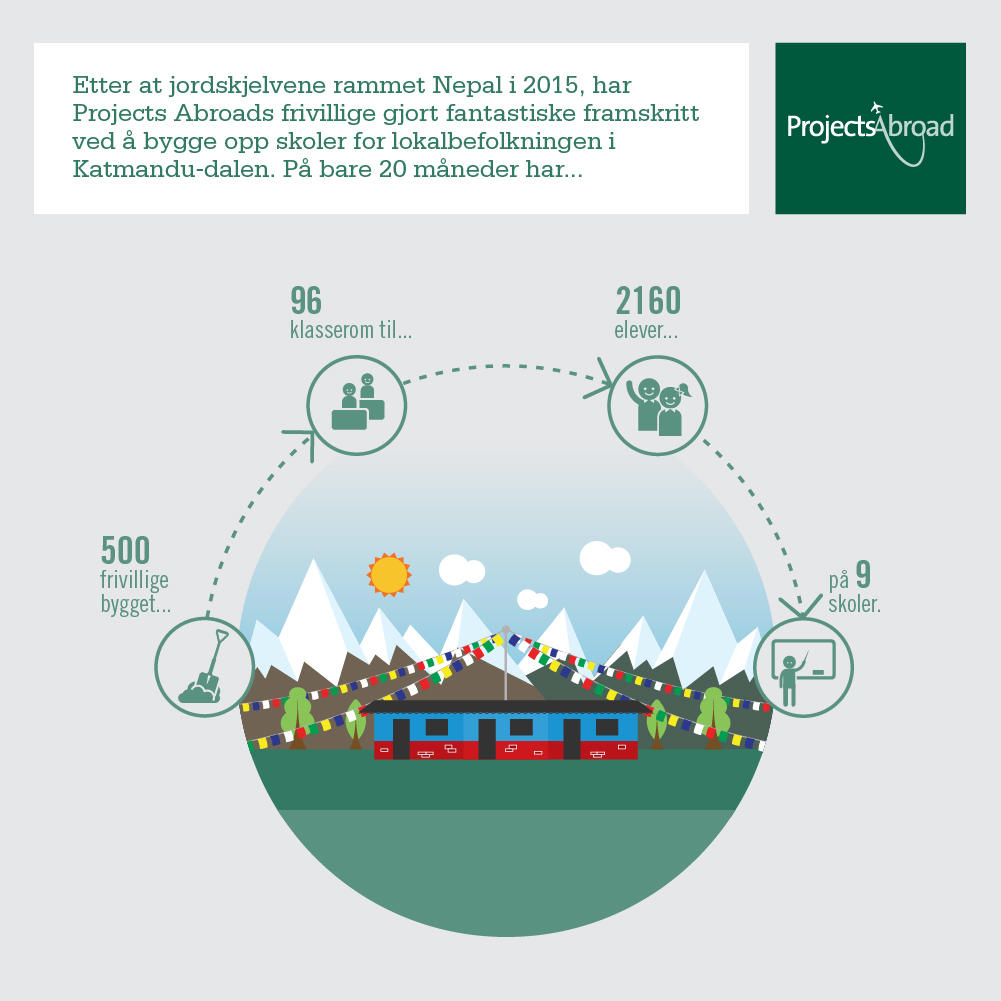 Etter at jordskjelvene rammet Nepal i 2015, har Projects Abroads frivillige gjort fantastiske framskritt ved å bygge opp skoler for lokalbefolkningen i Katmandu-dalen. På bare 20 måneder har...

ProjectsAbroad

500
frivillige
bygget...

96
klasserom til...

2160
elever...

på 9
skoler.